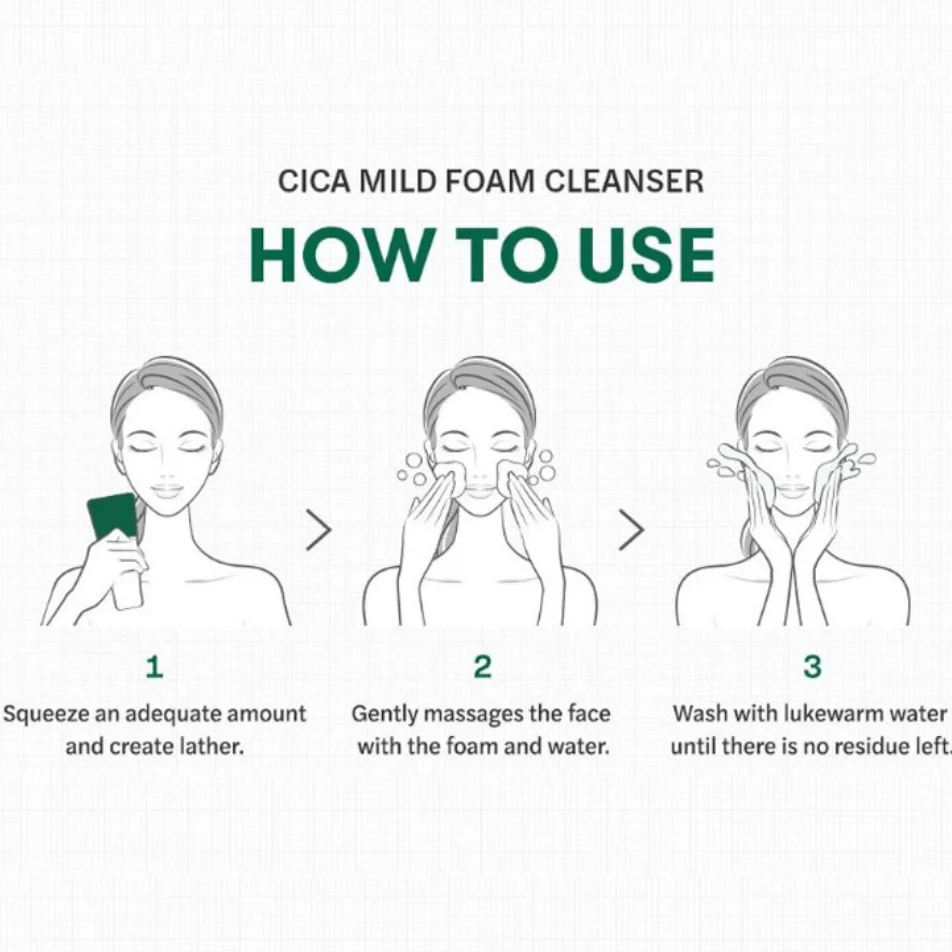 CICA MILD FOAM CLEANSER

HOW TO USE

1
Squeeze an adequate amount and create lather.

2
Gently massages the face with the foam and water.

3
Wash with lukewarm water until there is no residue left.