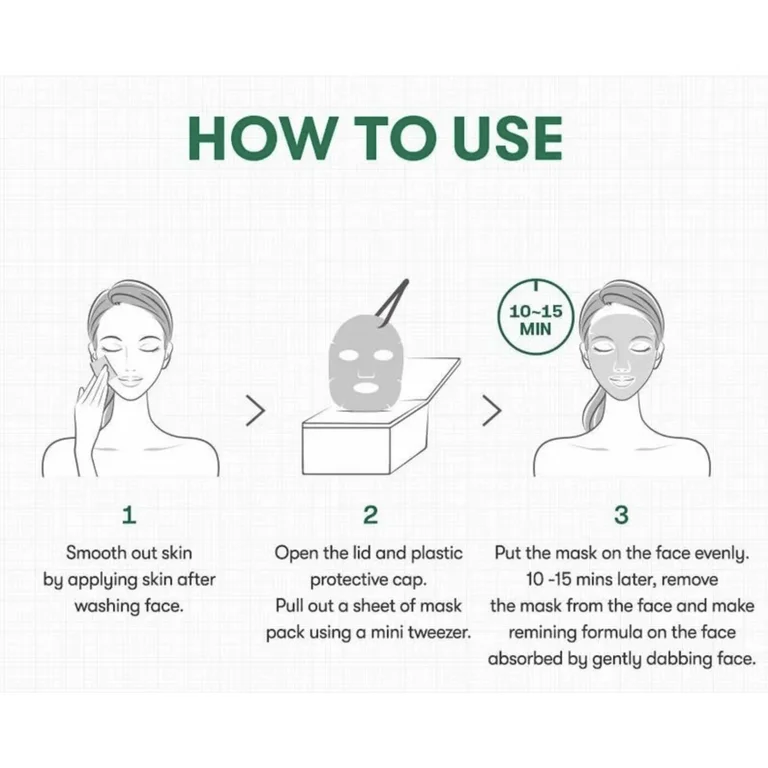 HOW TO USE

10~15 MIN

1

Smooth out skin by applying skin after washing face.

2

Open the lid and plastic protective cap. Pull out a sheet of mask pack using a mini tweezer.

3

Put the mask on the face evenly. 10 -15 mins later, remove the mask from the face and make remining formula on the face absorbed by gently dabbing face.